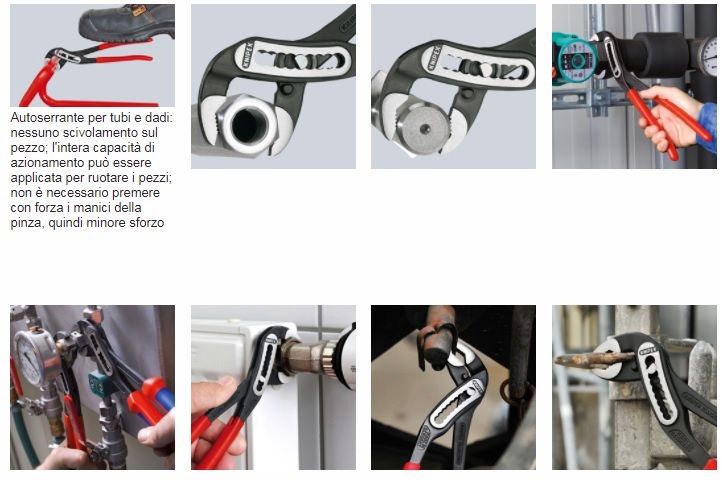 Autoserrante per tubi e dadi: nessuno scivolamento sul pezzo; l'intera capacità di azionamento può essere applicata per ruotare i pezzi; non è necessario premere con forza i manici della pinza, quindi minore sforzo

KNIPEX

KNIPEX

KNIPEX